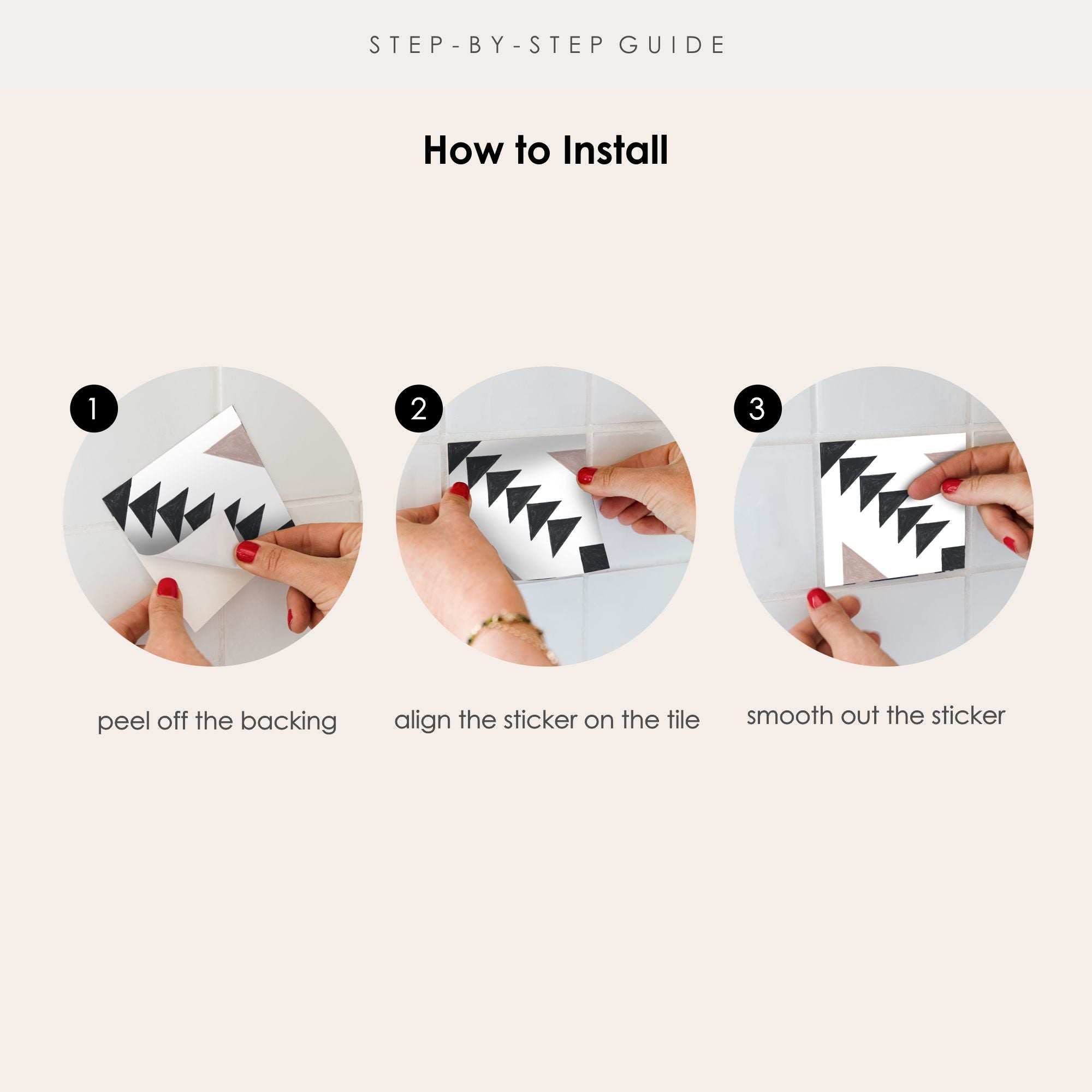 STEP-BY-STEP GUIDE

How to Install

1

peel off the backing

2

align the sticker on the tile

3

smooth out the sticker