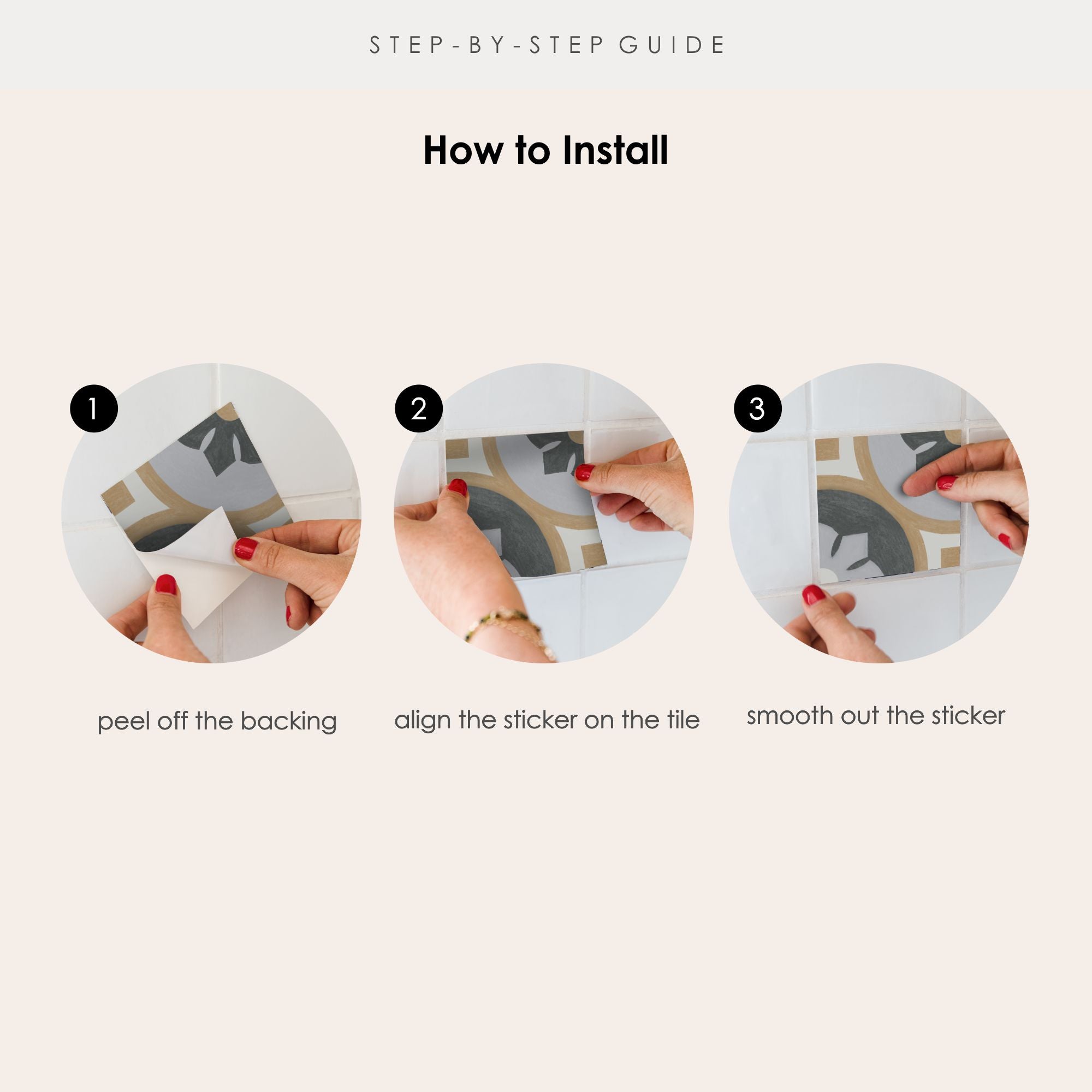 STEP-BY-STEP GUIDE

How to Install

1

peel off the backing

2

align the sticker on the tile

3

smooth out the sticker