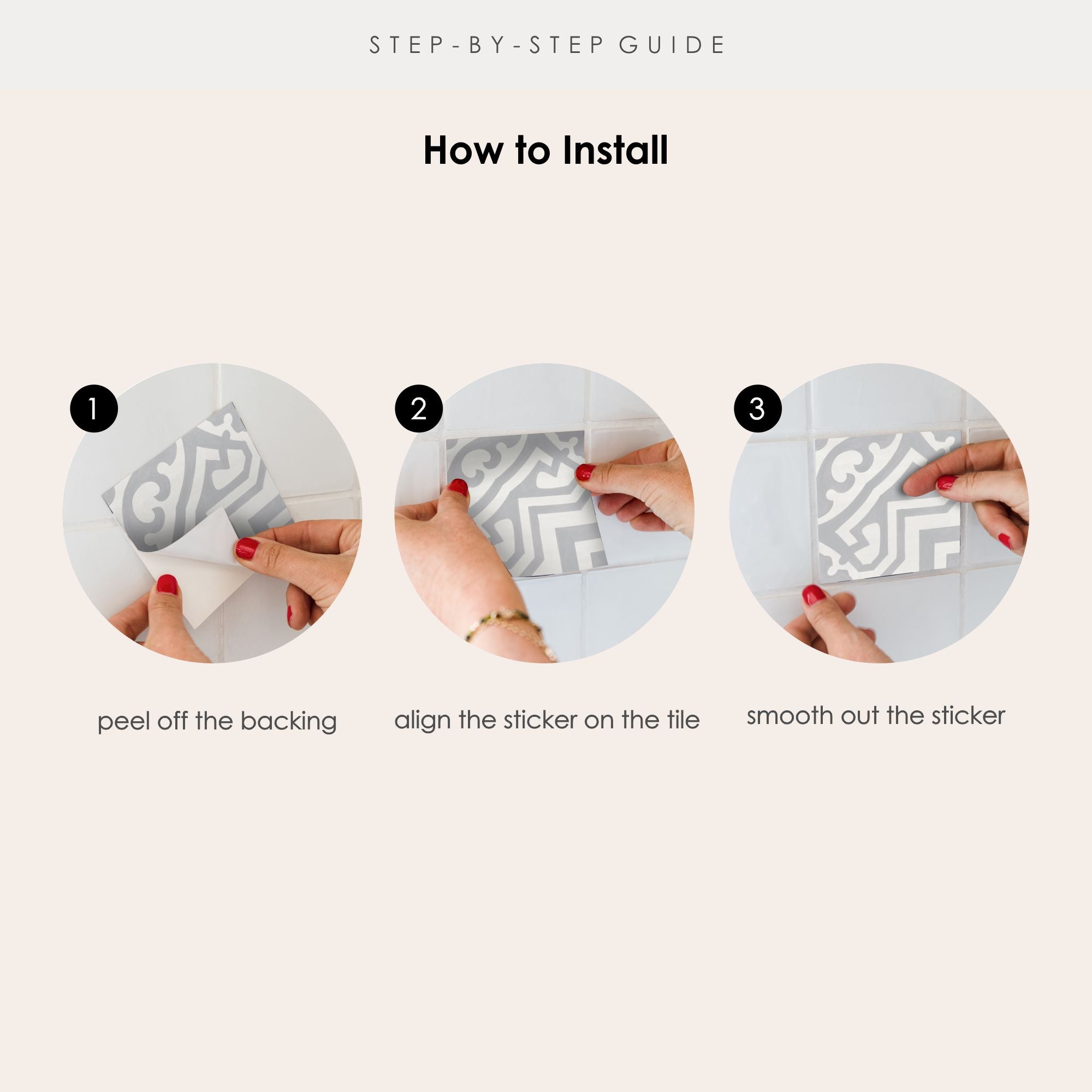 STEP-BY-STEP GUIDE

How to Install

1

peel off the backing

2

align the sticker on the tile

3

smooth out the sticker