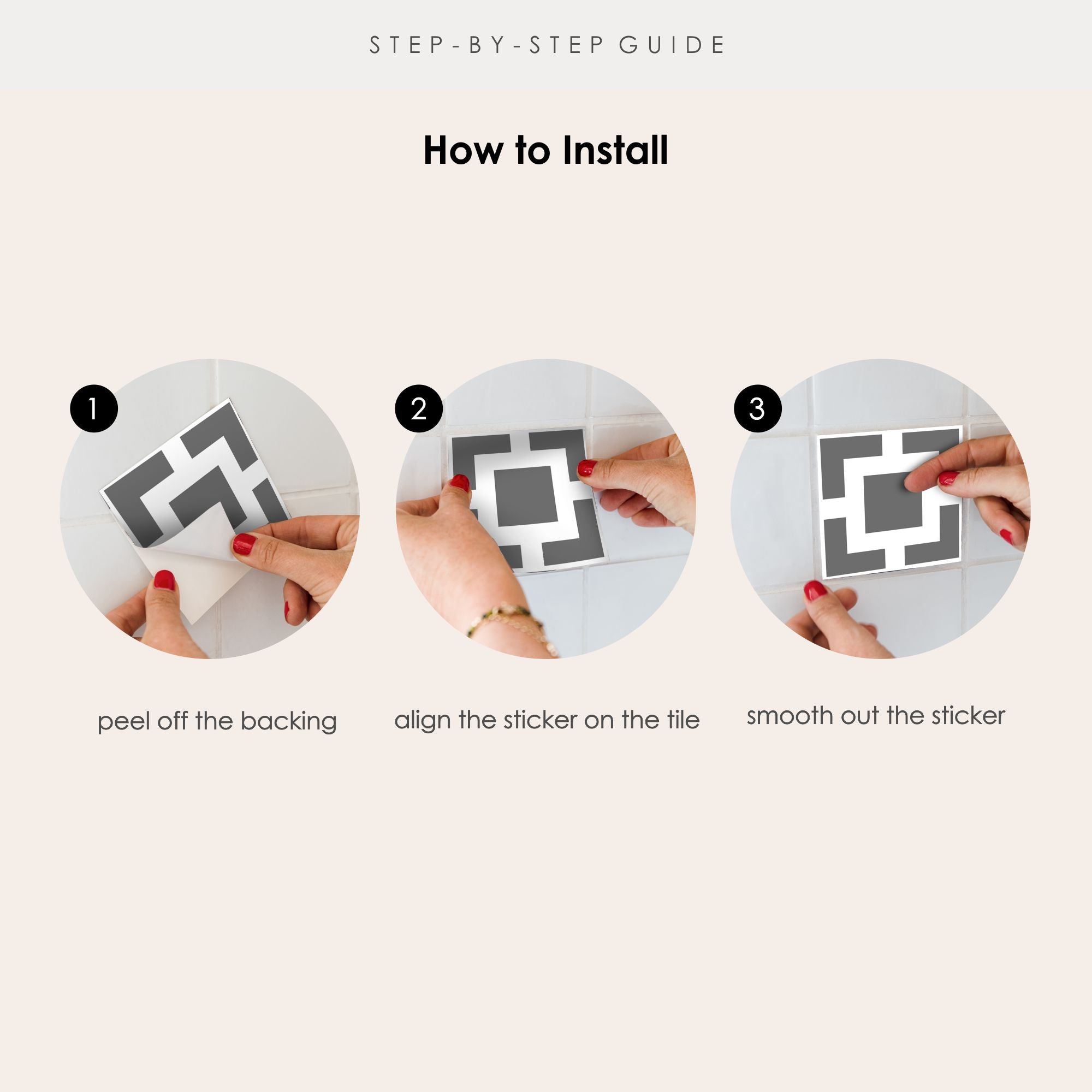 STEP-BY-STEP GUIDE

How to Install

1

2

3

peel off the backing

align the sticker on the tile

smooth out the sticker