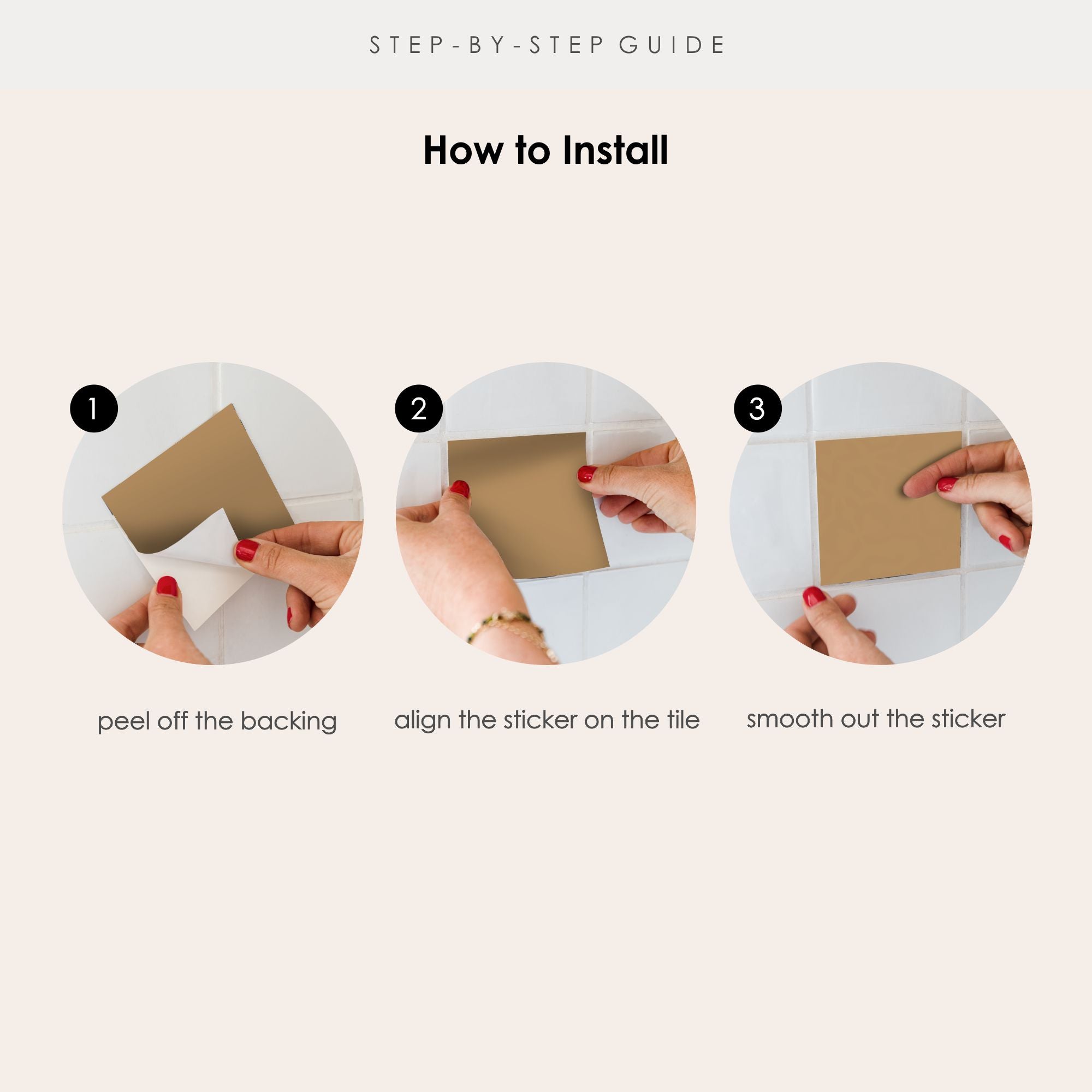 STEP-BY-STEP GUIDE

How to Install

1

peel off the backing

2

align the sticker on the tile

3

smooth out the sticker