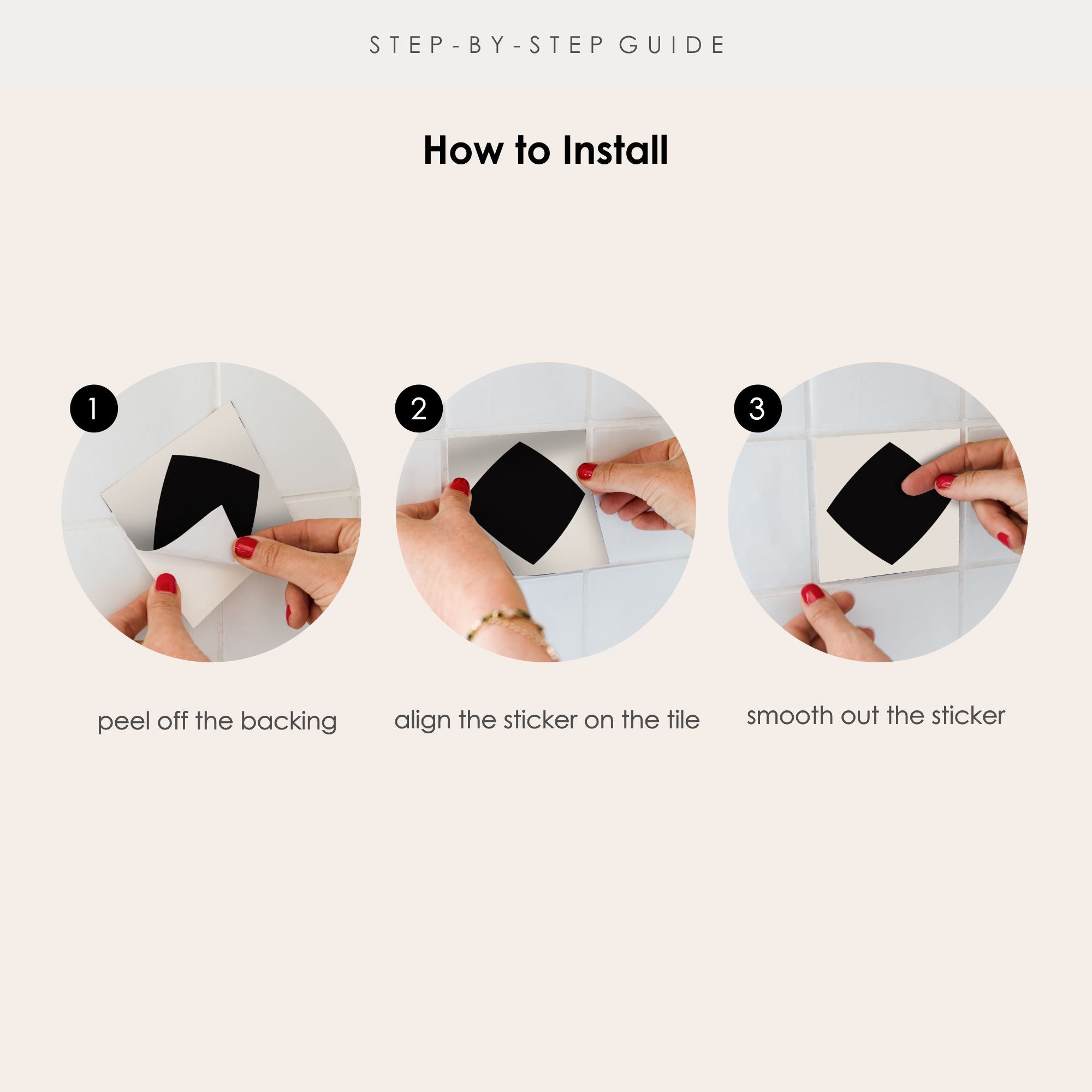 STEP-BY-STEP GUIDE

How to Install

1

peel off the backing

2

align the sticker on the tile

3

smooth out the sticker