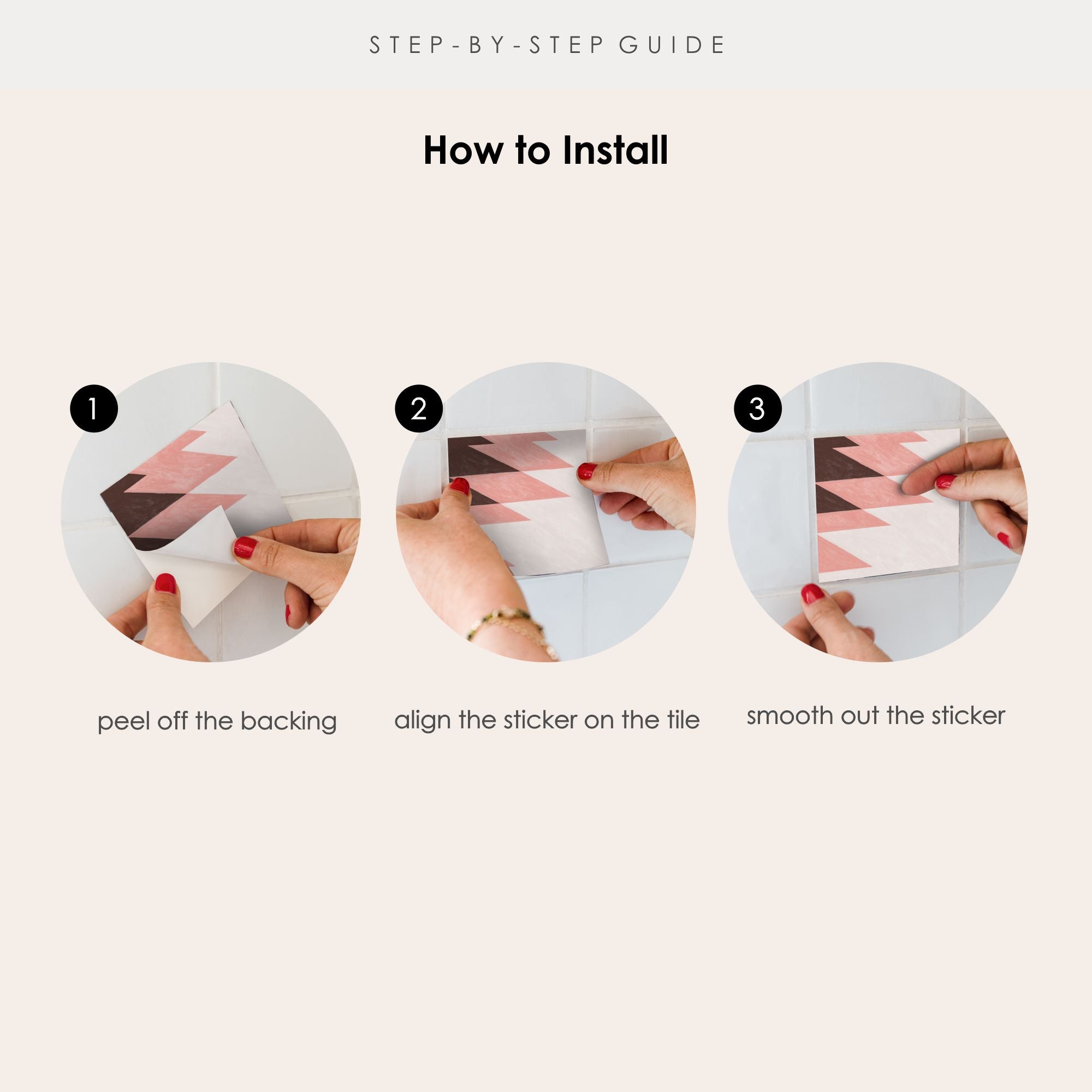 STEP-BY-STEP GUIDE

How to Install

1

peel off the backing

2

align the sticker on the tile

3

smooth out the sticker