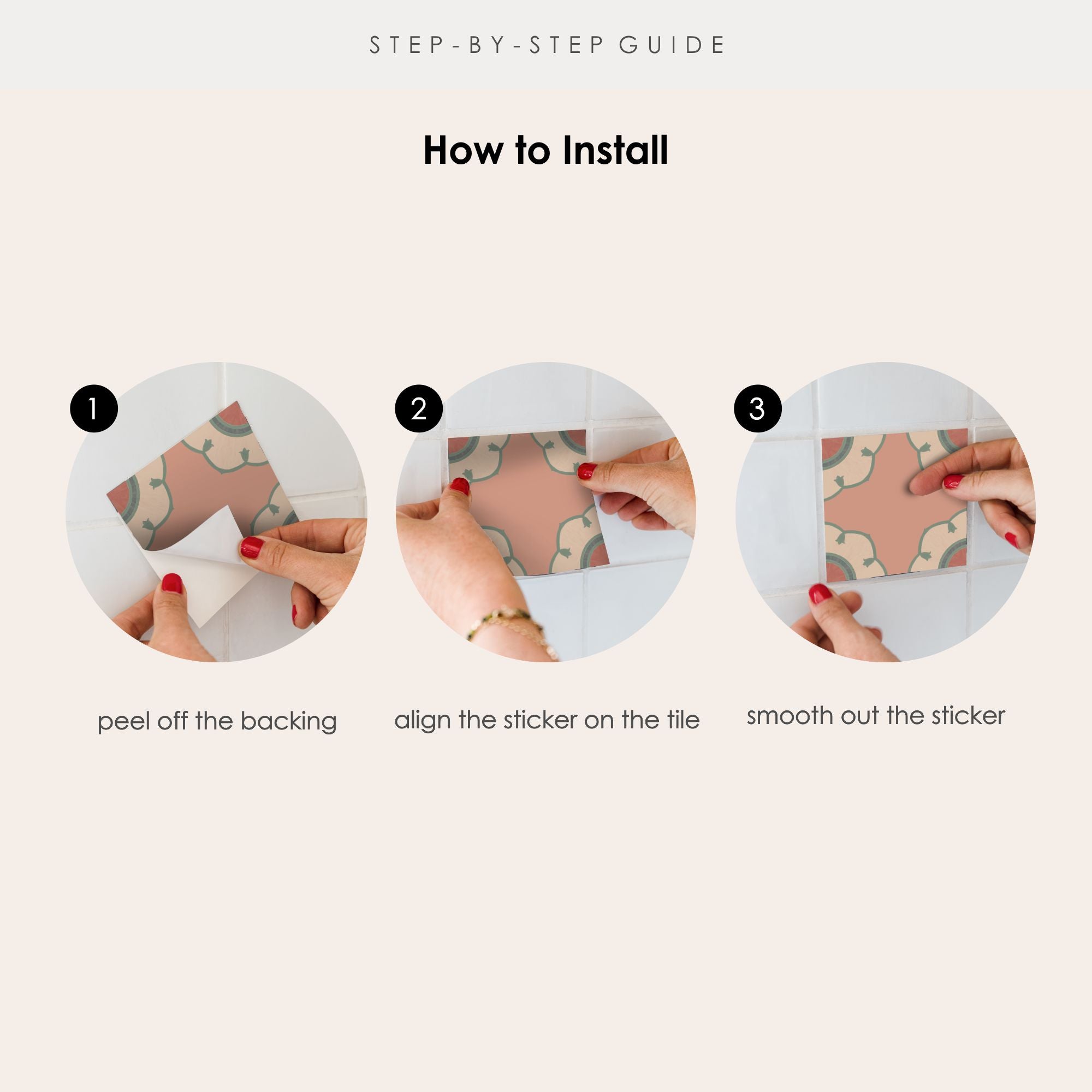 STEP-BY-STEP GUIDE

How to Install

1

peel off the backing

2

align the sticker on the tile

3

smooth out the sticker