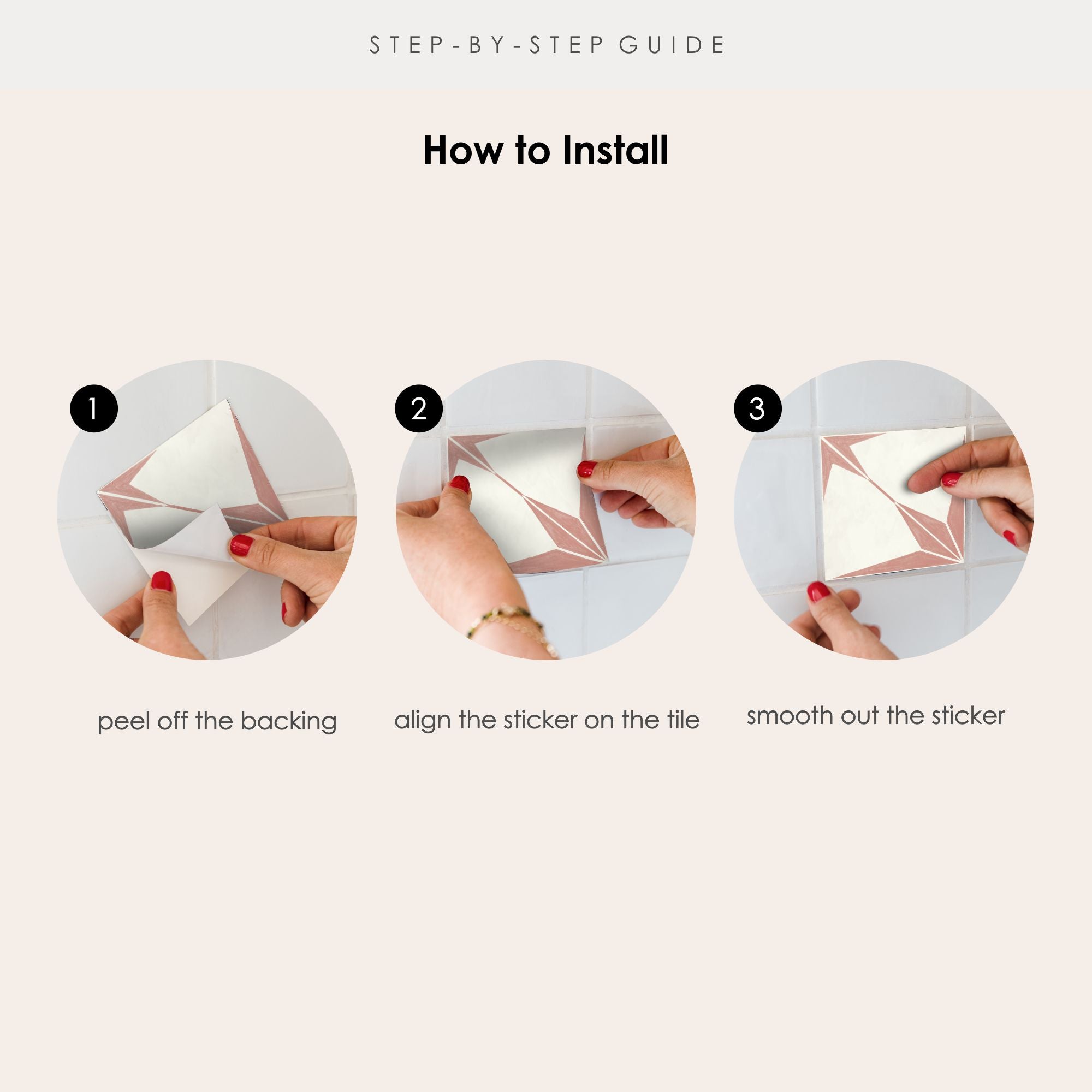 STEP-BY-STEP GUIDE

How to Install

1

2

3

peel off the backing

align the sticker on the tile

smooth out the sticker