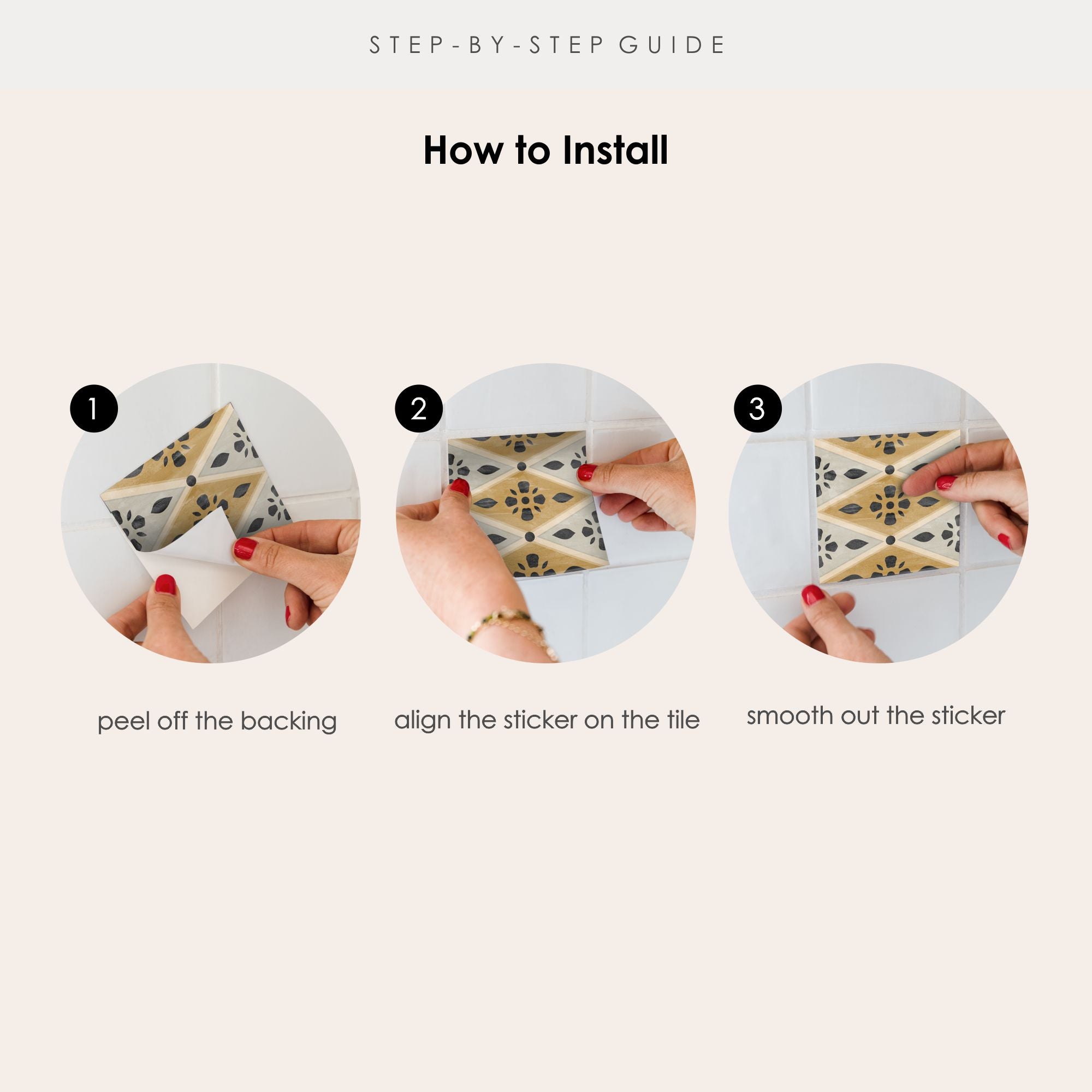 STEP-BY-STEP GUIDE

How to Install

1

peel off the backing

2

align the sticker on the tile

3

smooth out the sticker