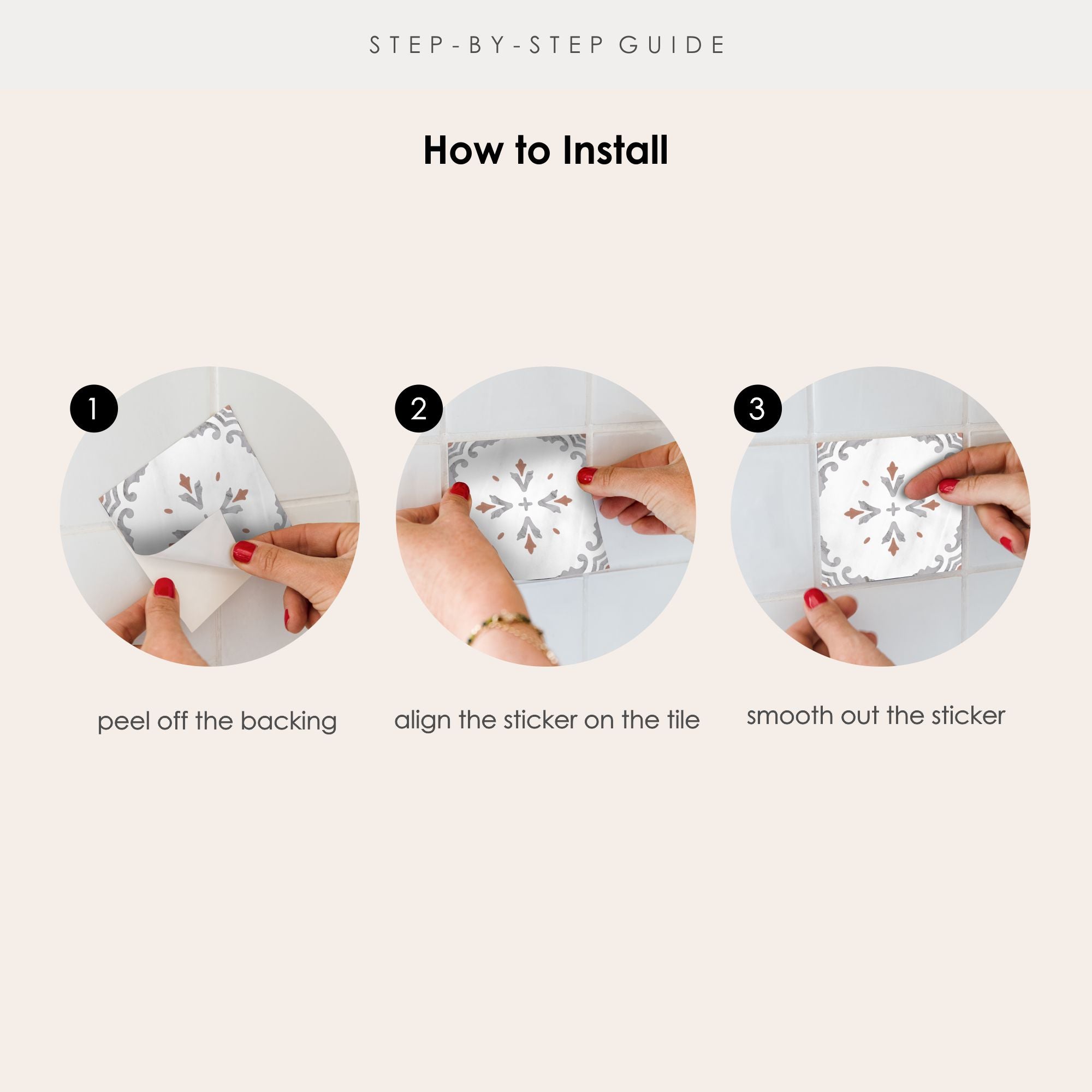 STEP-BY-STEP GUIDE

How to Install

1

peel off the backing

2

align the sticker on the tile

3

smooth out the sticker