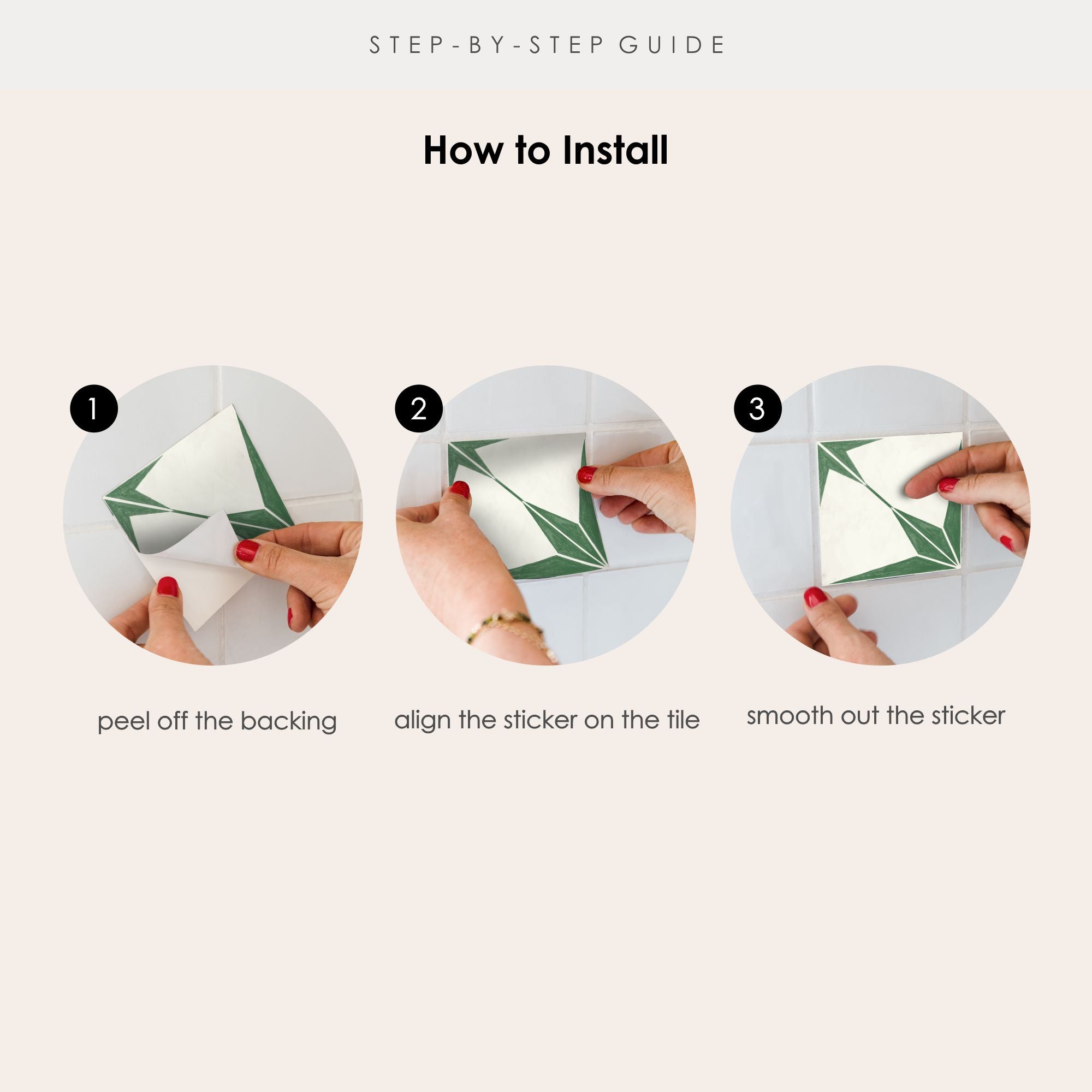 STEP-BY-STEP GUIDE

How to Install

1

peel off the backing

2

align the sticker on the tile

3

smooth out the sticker