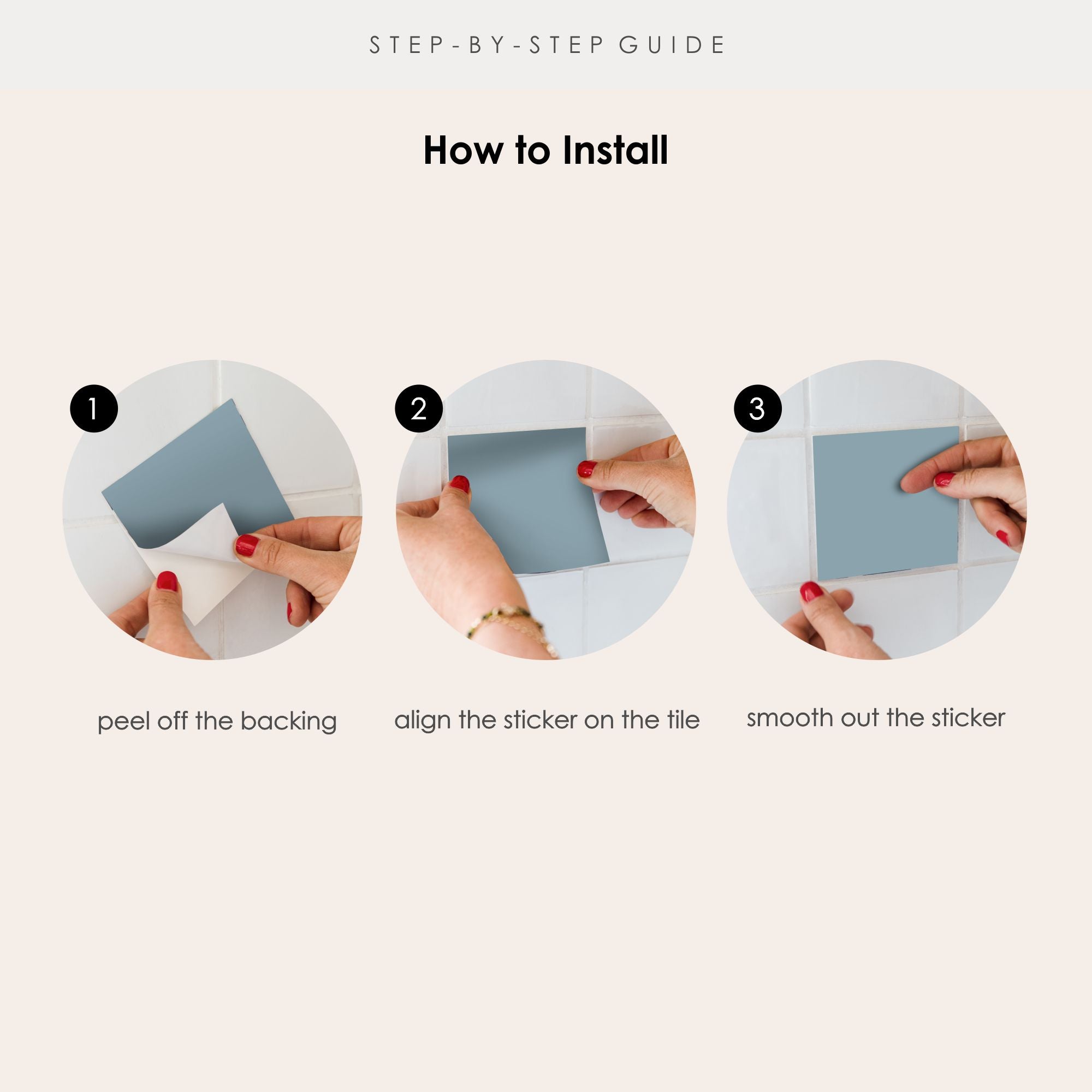 STEP-BY-STEP GUIDE

How to Install

1

peel off the backing

2

align the sticker on the tile

3

smooth out the sticker