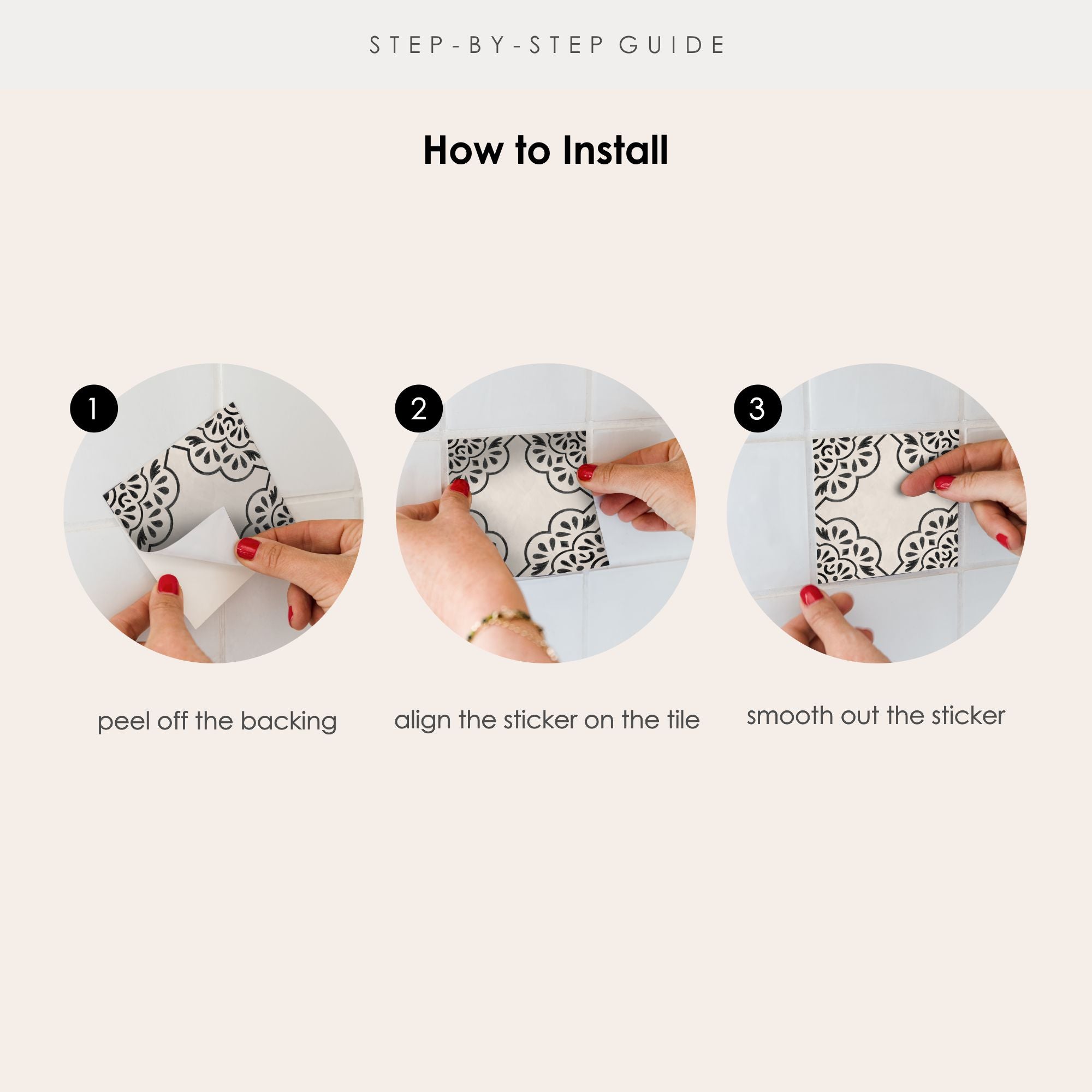 STEP-BY-STEP GUIDE

How to Install

1

peel off the backing

2

align the sticker on the tile

3

smooth out the sticker