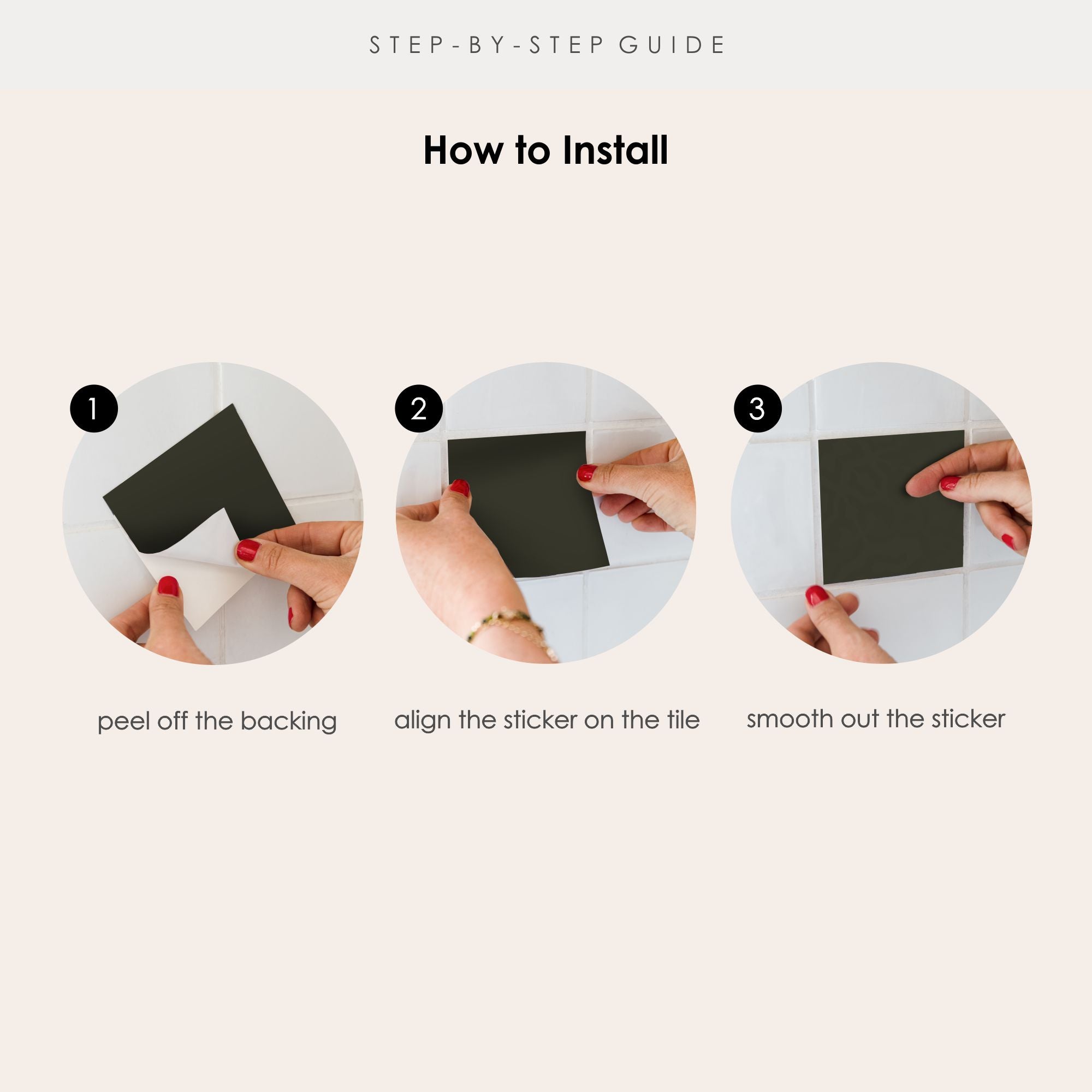 STEP-BY-STEP GUIDE

How to Install

1

peel off the backing

2

align the sticker on the tile

3

smooth out the sticker