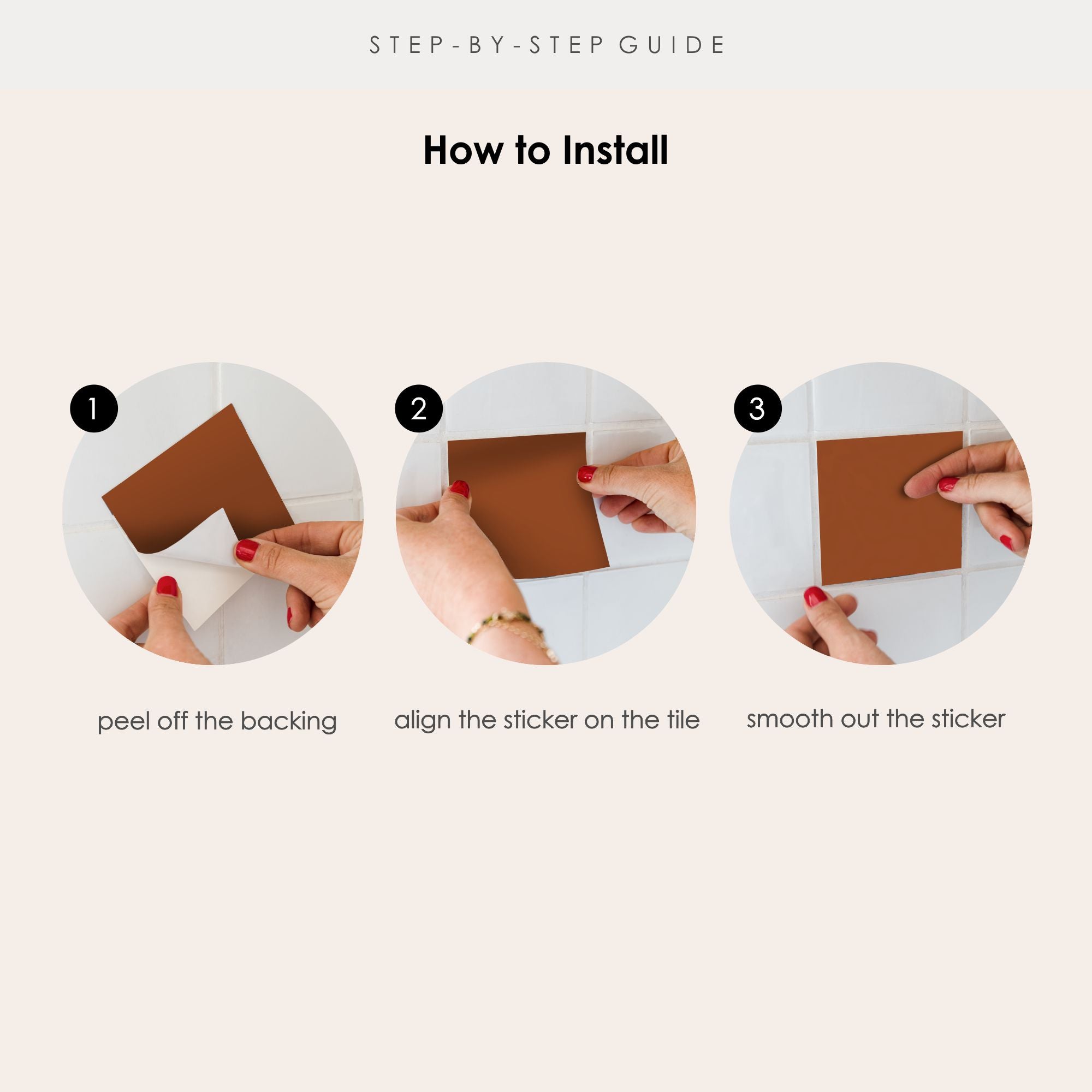 STEP-BY-STEP GUIDE

How to Install

1

peel off the backing

2

align the sticker on the tile

3

smooth out the sticker