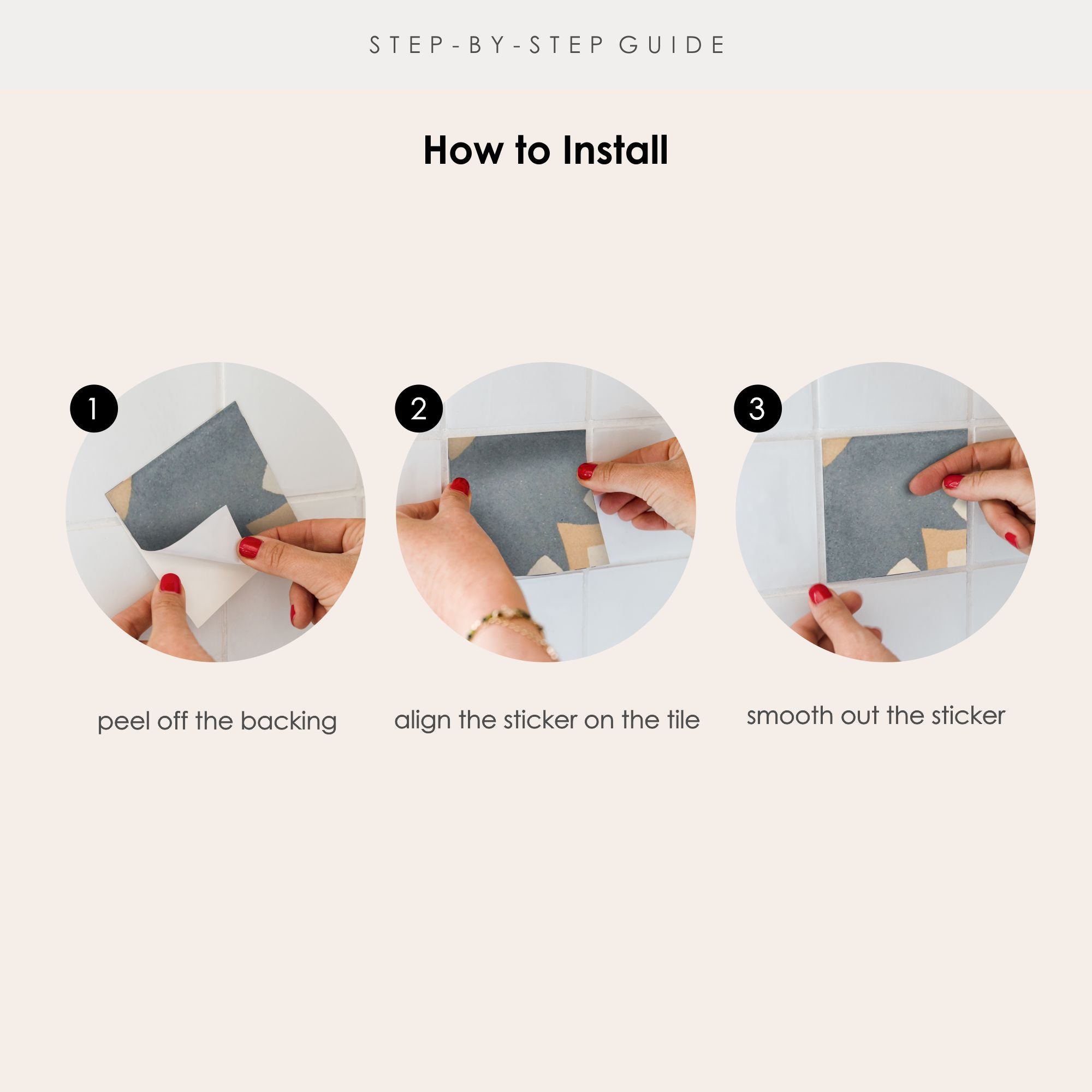 STEP-BY-STEP GUIDE

How to Install

1

peel off the backing

2

align the sticker on the tile

3

smooth out the sticker