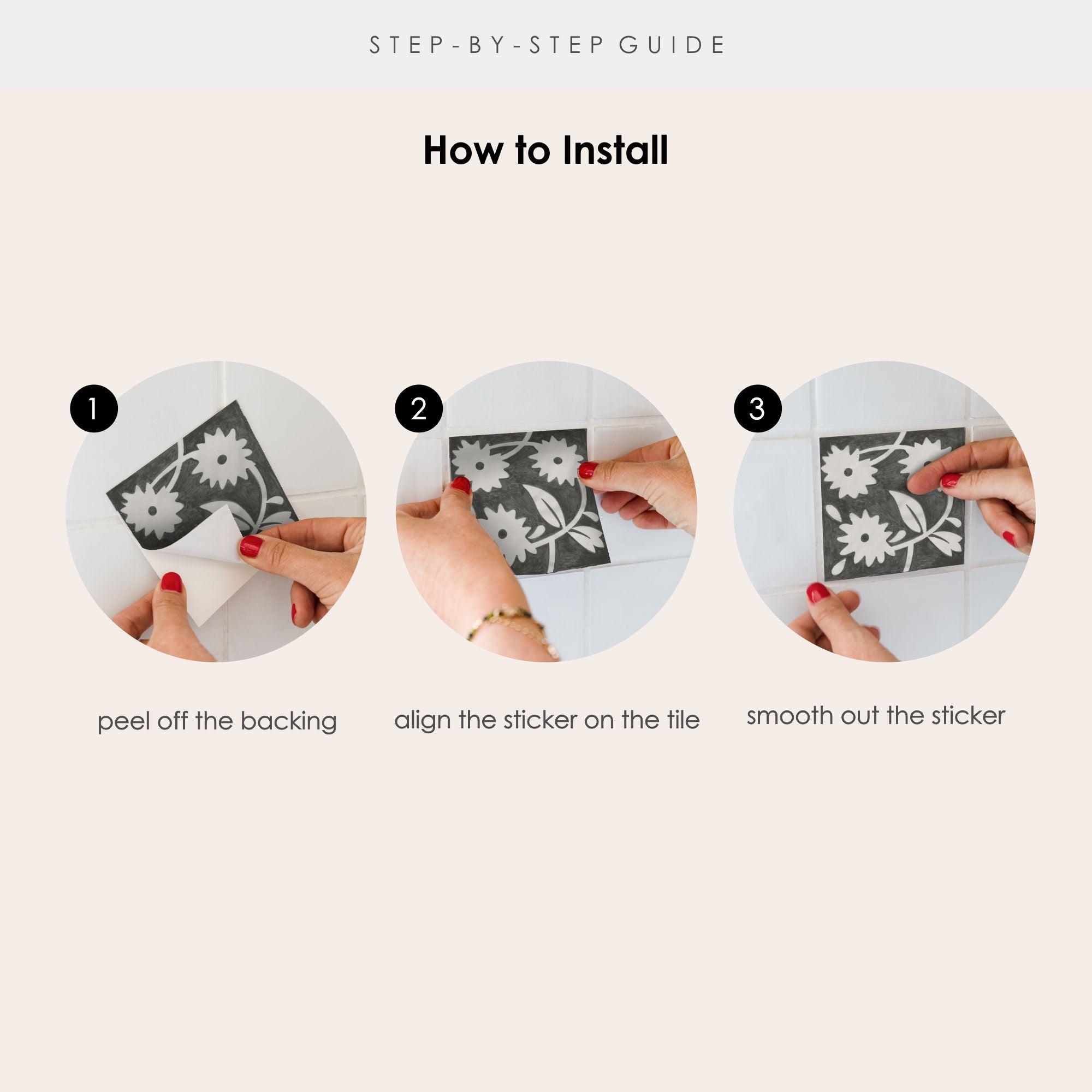 STEP-BY-STEP GUIDE

How to Install

1

peel off the backing

2

align the sticker on the tile

3

smooth out the sticker